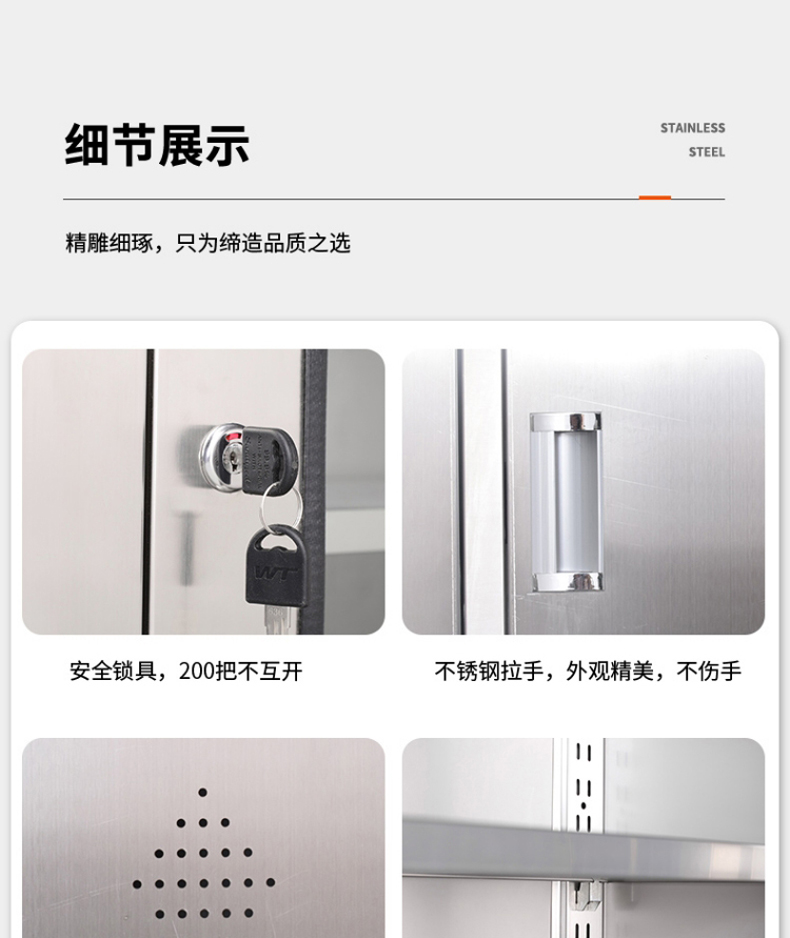 细节展示

STAINLESS
STEEL

精雕细琢，只为缔造品质之选

WT

安全锁具，200把不互开

不锈钢拉手，外观精美，不伤手