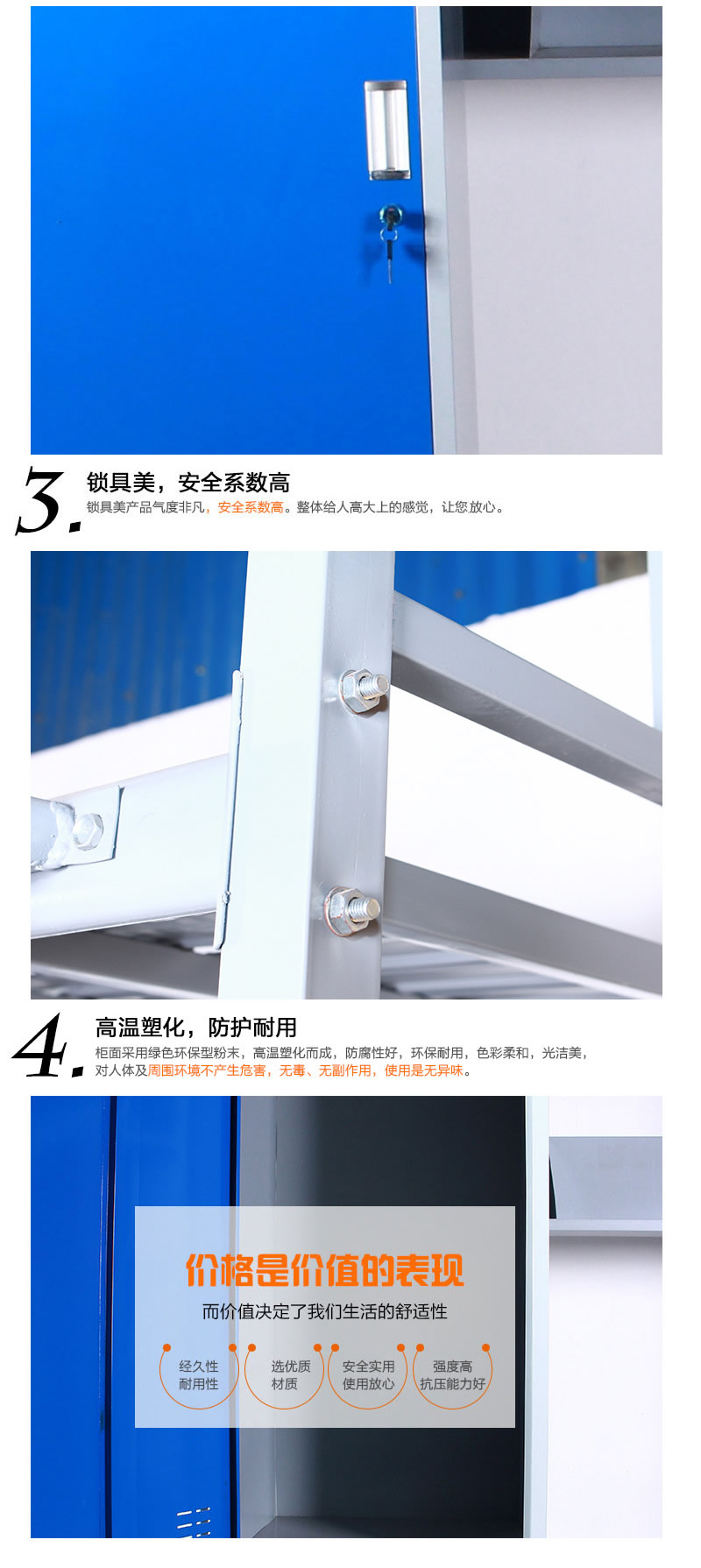 3.

锁具美，安全系数高

锁具美产品气度非凡，安全系数高。整体给人高大上的感觉，让您放心。

4.

高温塑化，防护耐用

柜面采用绿色环保型粉末，高温塑化而成，防腐性好，环保耐用，色彩柔和，光洁美，对人体及周围环境不产生危害，无毒、无副作用，使用是无异味。

价格是价值的表现

而价值决定了我们生活的舒适性

经久性
耐用性

选优质
材质

安全实用
使用放心

强度高
抗压能力好